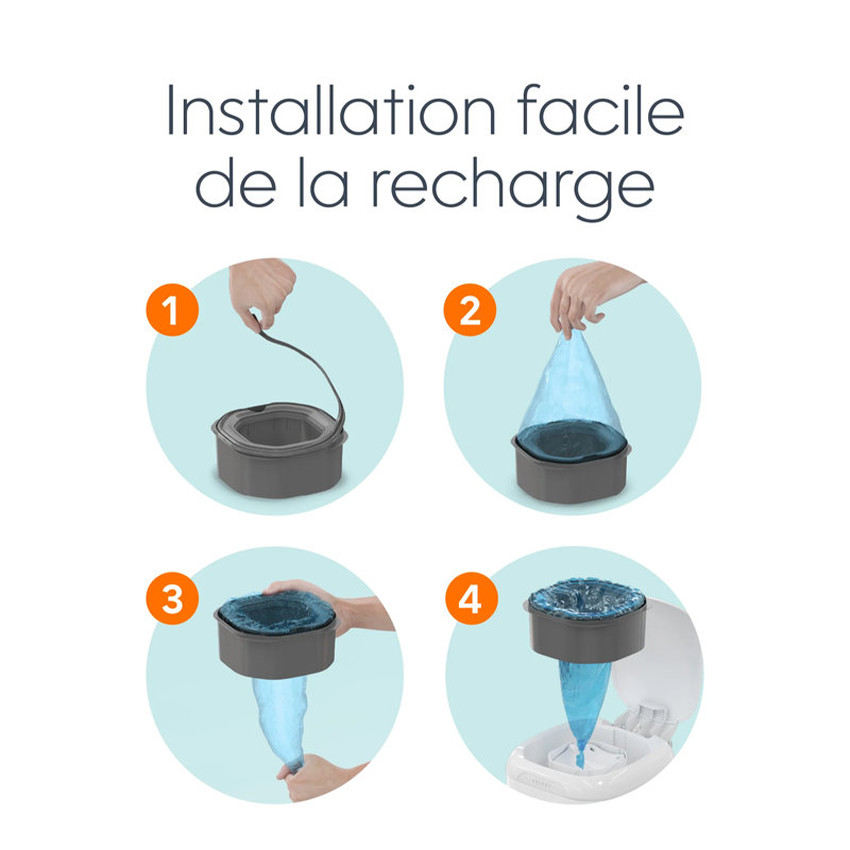 Installation facile de la recharge

1

2

3

4