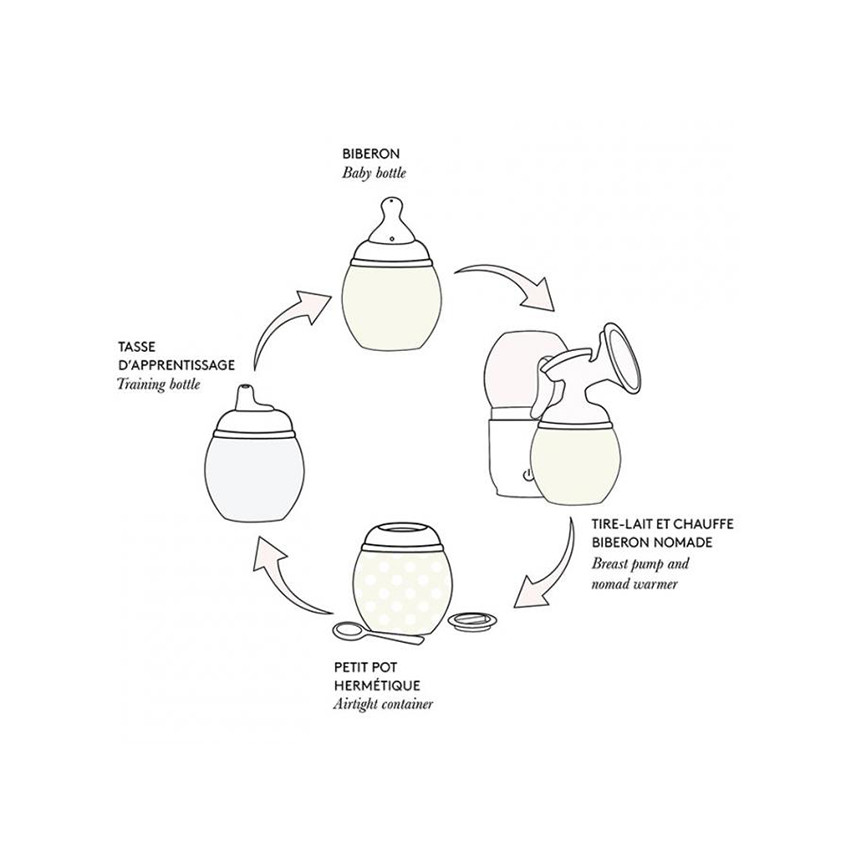 BIBERON
Baby bottle

TIRE-LAIT ET CHAUFFE BIBERON NOMADE
Breast pump and nomad warmer

PETIT POT HERMÉTIQUE
Airtight container

TASSE D'APPRENTISSAGE
Training bottle